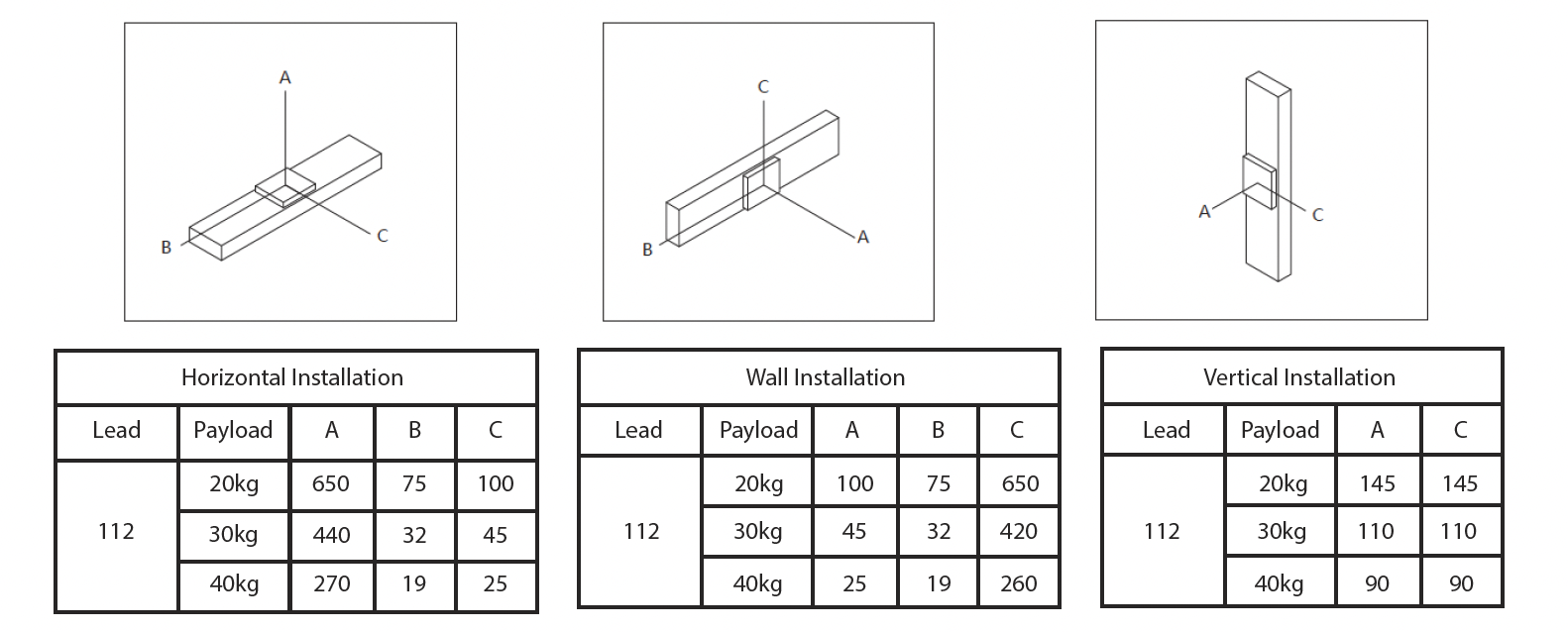 A

B

C

C

B

A

A

C

| Horizontal Installation | | | | |
|---|---|---|---|---|
| Lead | Payload | A | B | C |
| 112 | 20kg | 650 | 75 | 100 |
| | 30kg | 440 | 32 | 45 |
| | 40kg | 270 | 19 | 25 |

| Wall Installation | | | | |
|---|---|---|---|---|
| Lead | Payload | A | B | C |
| 112 | 20kg | 100 | 75 | 650 |
| | 30kg | 45 | 32 | 420 |
| | 40kg | 25 | 19 | 260 |

| Vertical Installation | | | |
|---|---|---|---|
| Lead | Payload | A | C |
| 112 | 20kg | 145 | 145 |
| | 30kg | 110 | 110 |
| | 40kg | 90 | 90 |