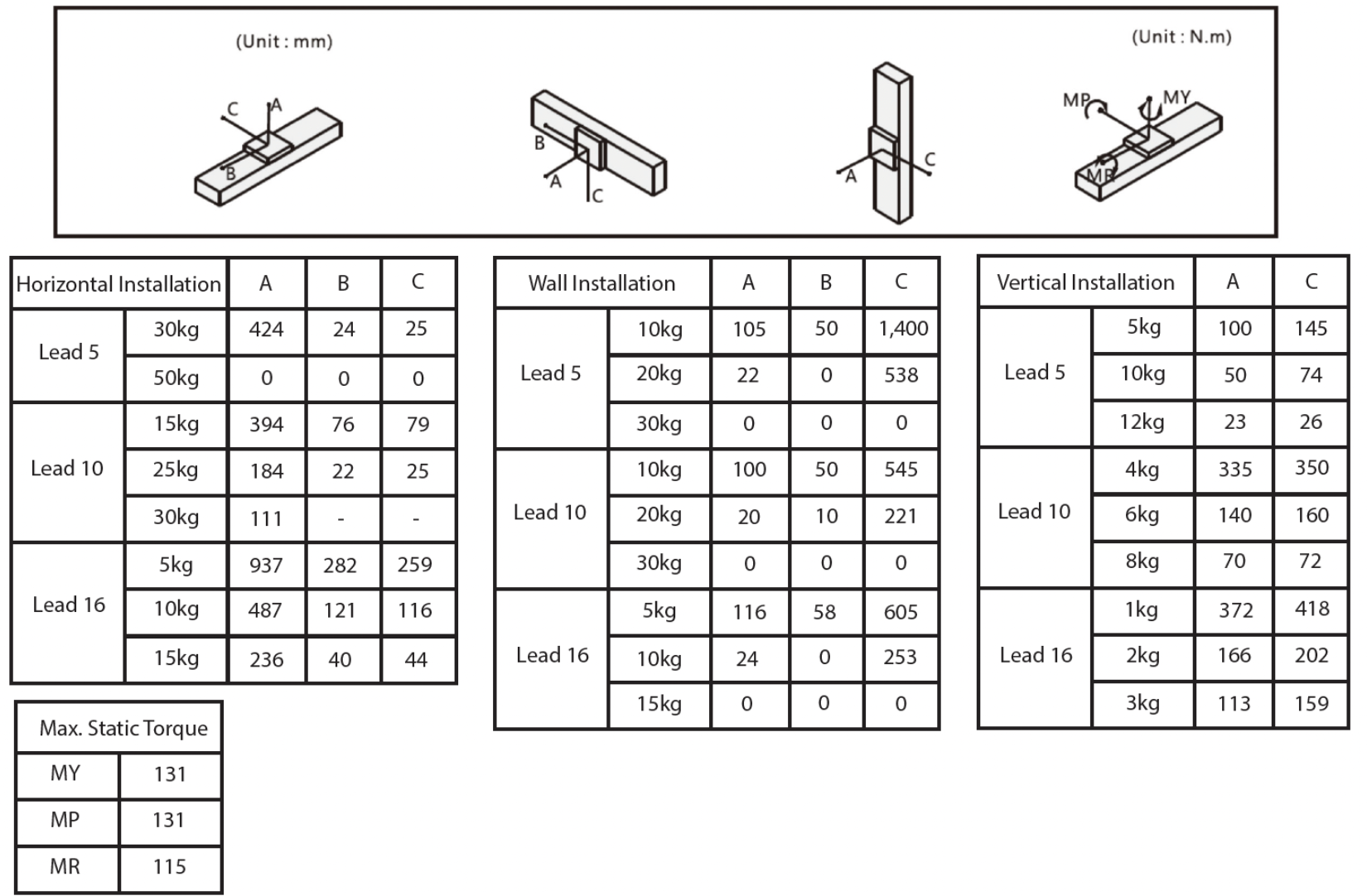 (Unit : mm)

C A B

B A C

A C

(Unit : N.m)

MP MY MR

| Horizontal Installation | | A | B | C |
|---|---|---|---|---|
| Lead 5 | 30kg | 424 | 24 | 25 |
| | 50kg | 0 | 0 | 0 |
| Lead 10 | 15kg | 394 | 76 | 79 |
| | 25kg | 184 | 22 | 25 |
| | 30kg | 111 | - | - |
| Lead 16 | 5kg | 937 | 282 | 259 |
| | 10kg | 487 | 121 | 116 |
| | 15kg | 236 | 40 | 44 |

| Max. Static Torque | |
|---|---|
| MY | 131 |
| MP | 131 |
| MR | 115 |

| Wall Installation | | A | B | C |
|---|---|---|---|---|
| Lead 5 | 10kg | 105 | 50 | 1,400 |
| | 20kg | 22 | 0 | 538 |
| | 30kg | 0 | 0 | 0 |
| Lead 10 | 10kg | 100 | 50 | 545 |
| | 20kg | 20 | 10 | 221 |
| | 30kg | 0 | 0 | 0 |
| Lead 16 | 5kg | 116 | 58 | 605 |
| | 10kg | 24 | 0 | 253 |
| | 15kg | 0 | 0 | 0 |

| Vertical Installation | | A | C |
|---|---|---|---|
| Lead 5 | 5kg | 100 | 145 |
| | 10kg | 50 | 74 |
| | 12kg | 23 | 26 |
| Lead 10 | 4kg | 335 | 350 |
| | 6kg | 140 | 160 |
| | 8kg | 70 | 72 |
| Lead 16 | 1kg | 372 | 418 |
| | 2kg | 166 | 202 |
| | 3kg | 113 | 159 |